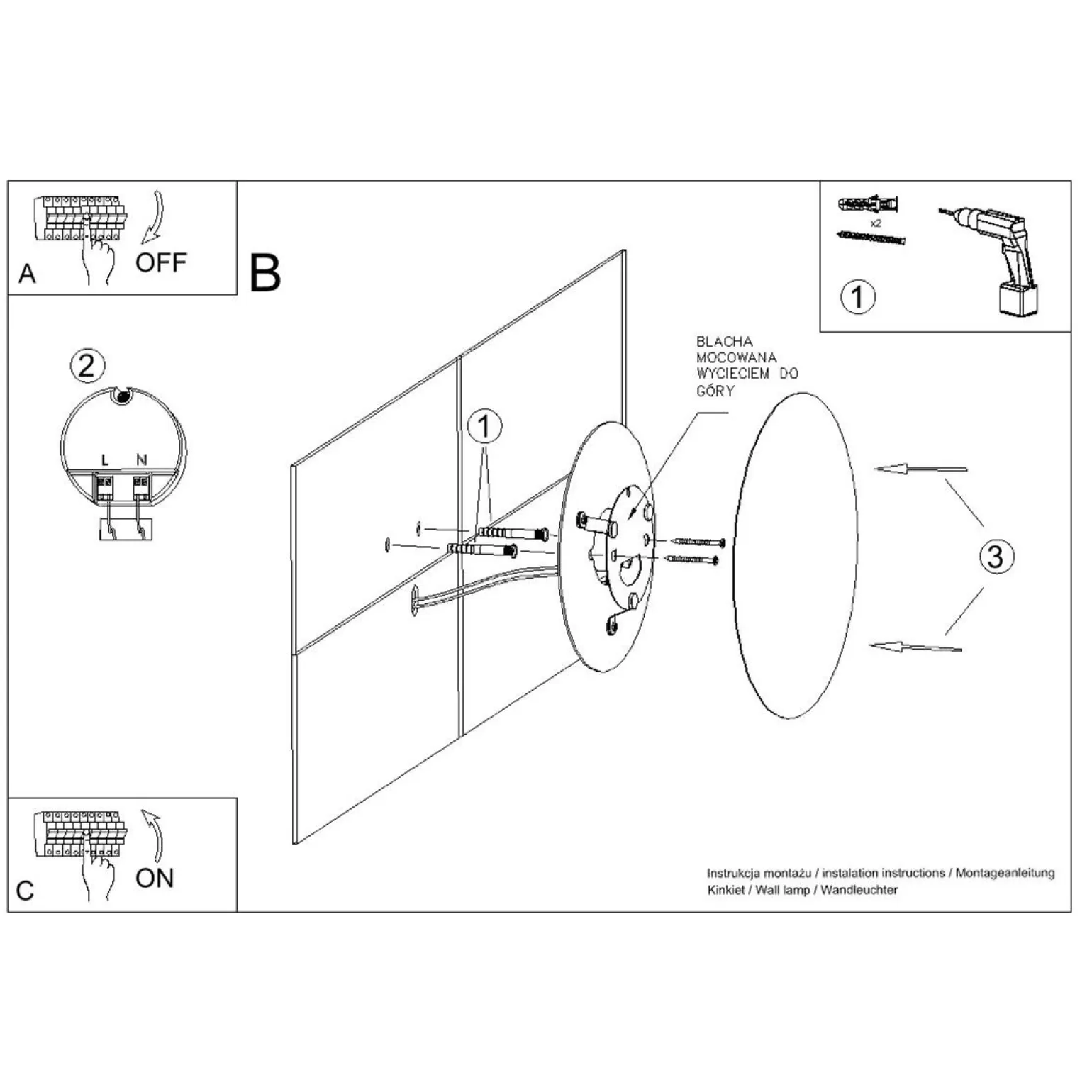 A
OFF

B

x2
1

2
L N

1

BLACHA MOCOWANA WYCIECIEM DO GÓRY

3

C
ON

Instrukcja montażu / instalation instructions / Montageanleitung
Kinkiet / Wall lamp / Wandleuchter