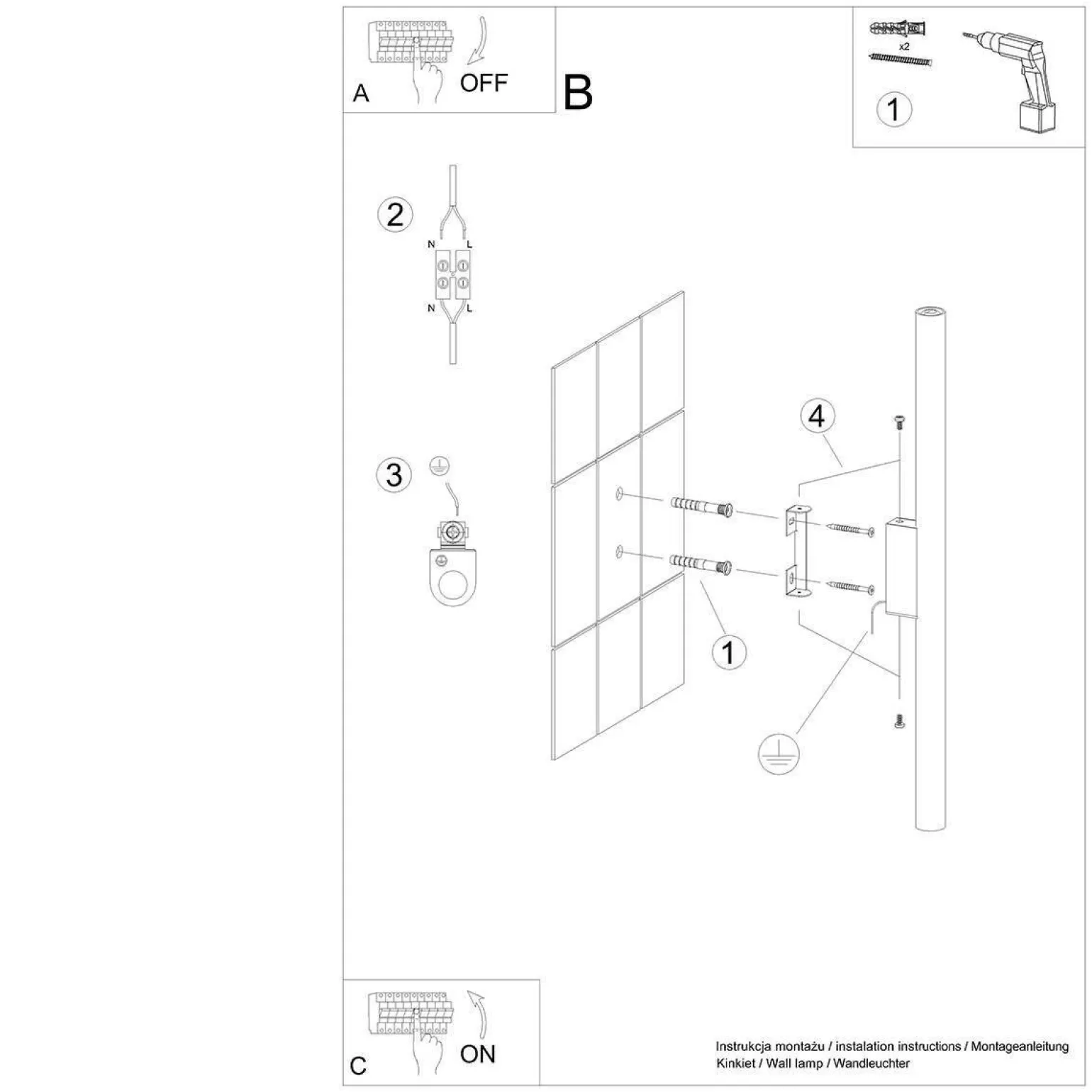 A
OFF

B

x2
1

2
N
L
N
L

3

4

1

C
ON

Instrukcja montażu / instalation instructions / Montageanleitung
Kinkiet / Wall lamp / Wandleuchter