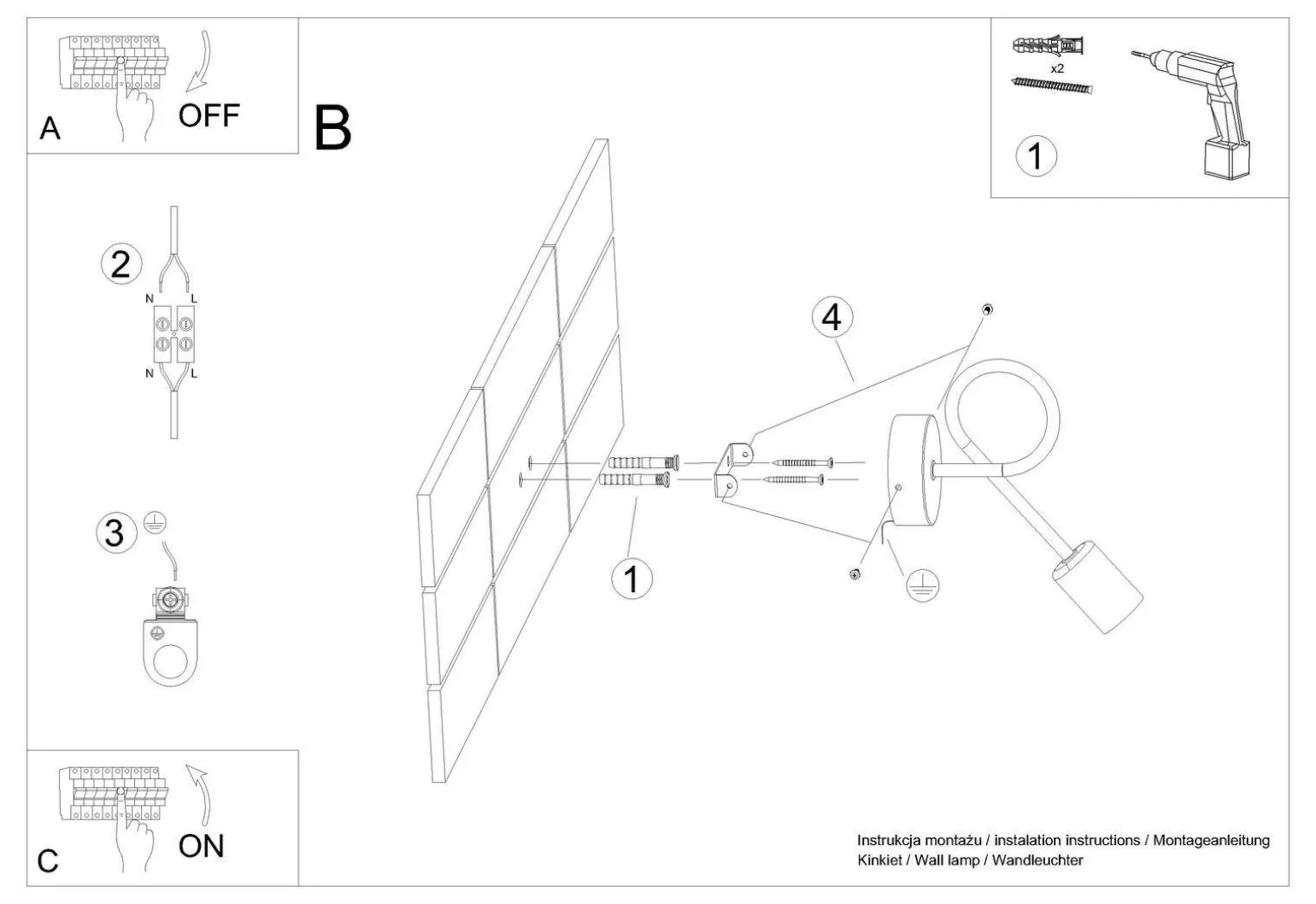 A
OFF

B

x2
1

2
N L
N L

3

4

1

C
ON

Instrukcja montażu / instalation instructions / Montageanleitung
Kinkiet / Wall lamp / Wandleuchter