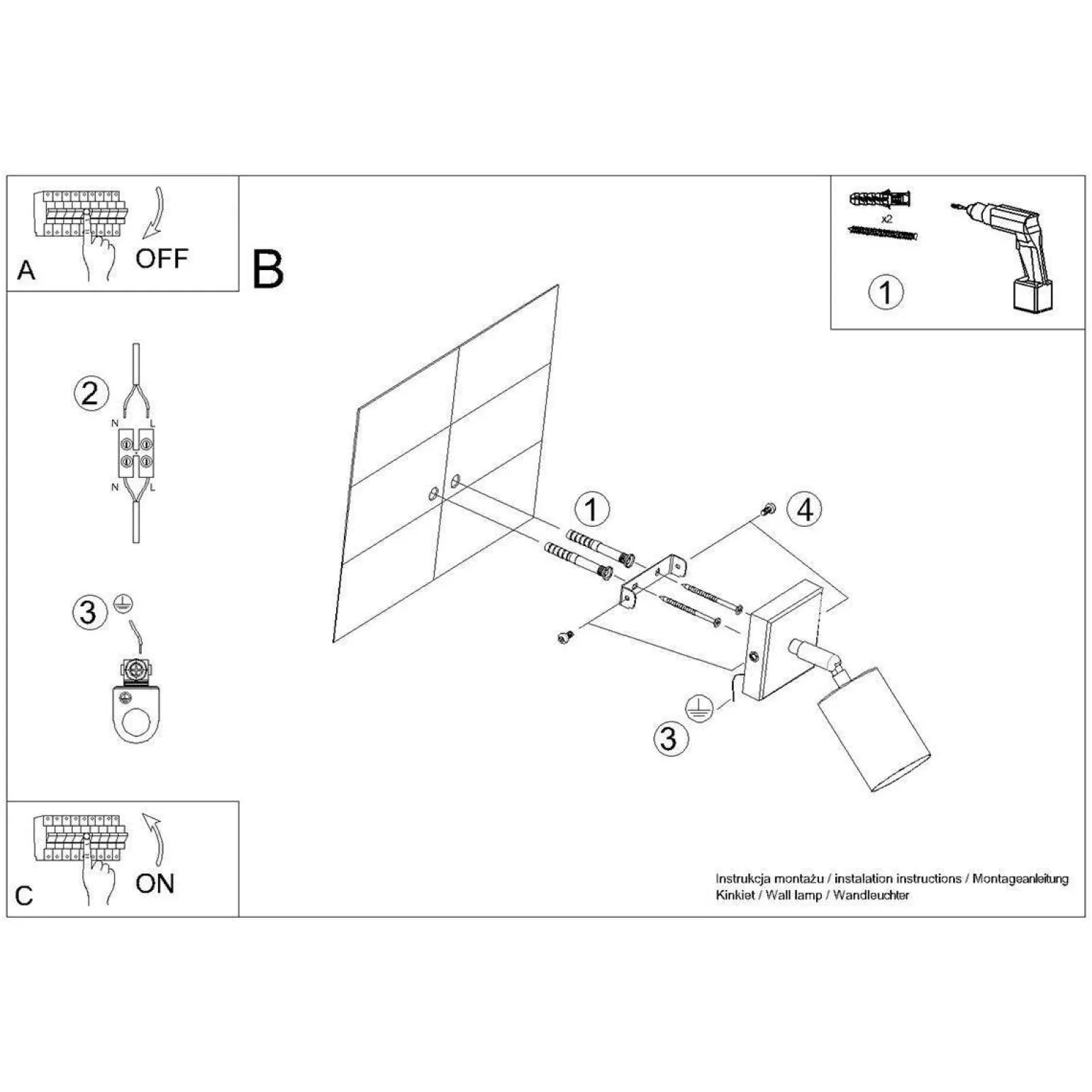 A
OFF

B

x2
1

2
N
L
N
L

3

1
4
3

C
ON

Instrukcja montażu / instalation instructions / Montageanleitung
Kinkiet / Wall lamp / Wandleuchter