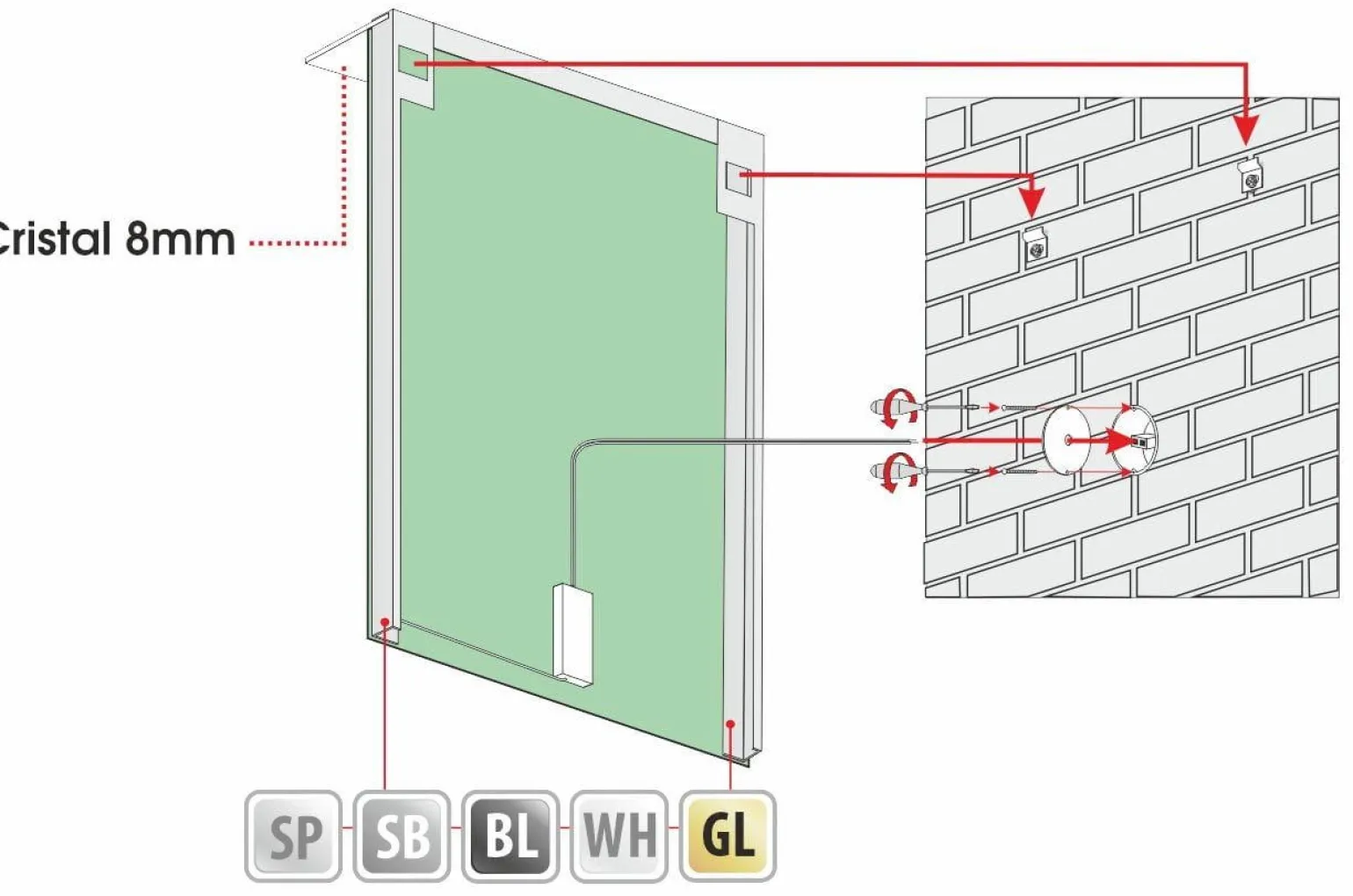 Cristal 8mm

SP SB BL WH GL