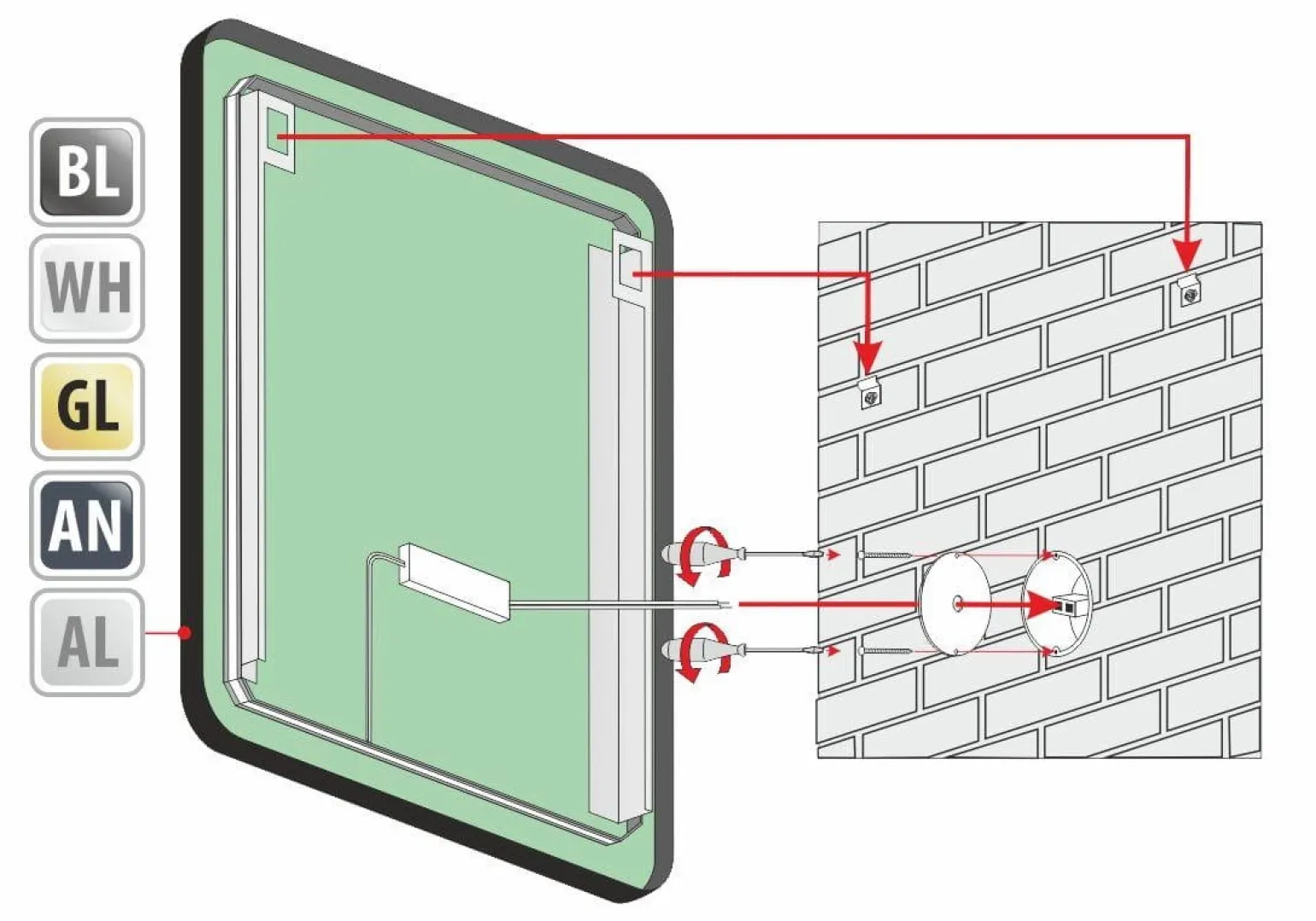 BL
WH
GL
AN
AL