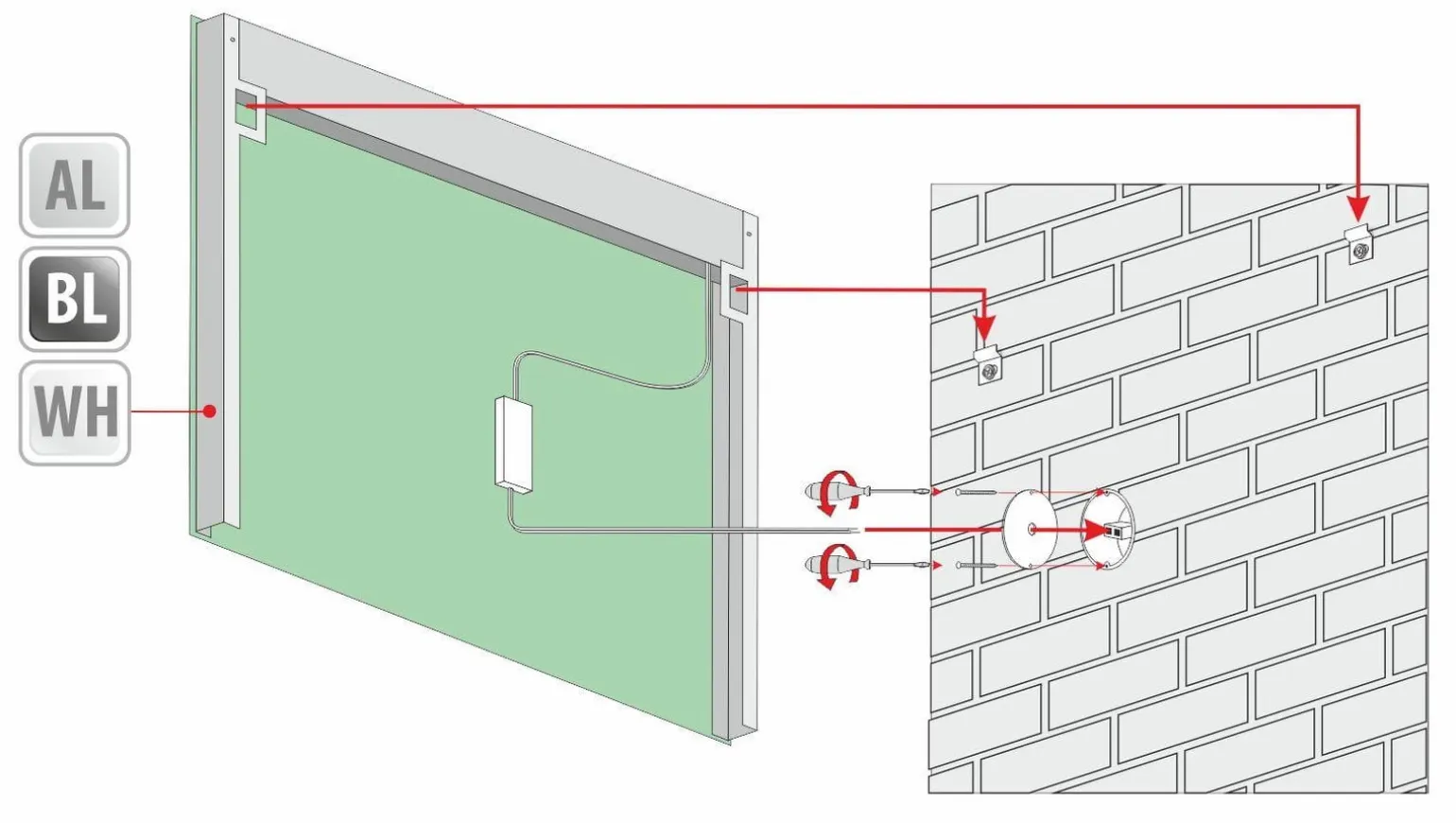 AL
BL
WH