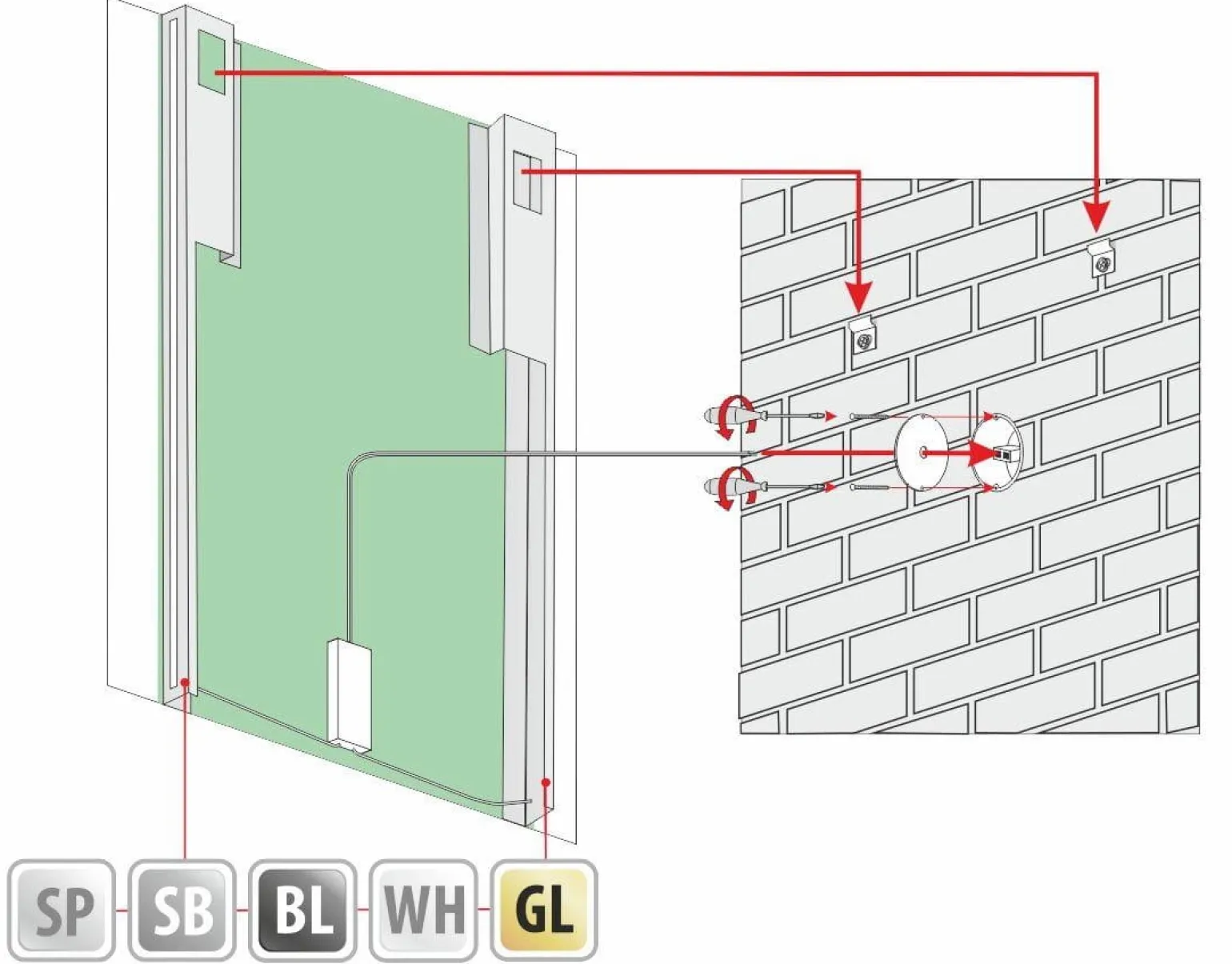 SP SB BL WH GL