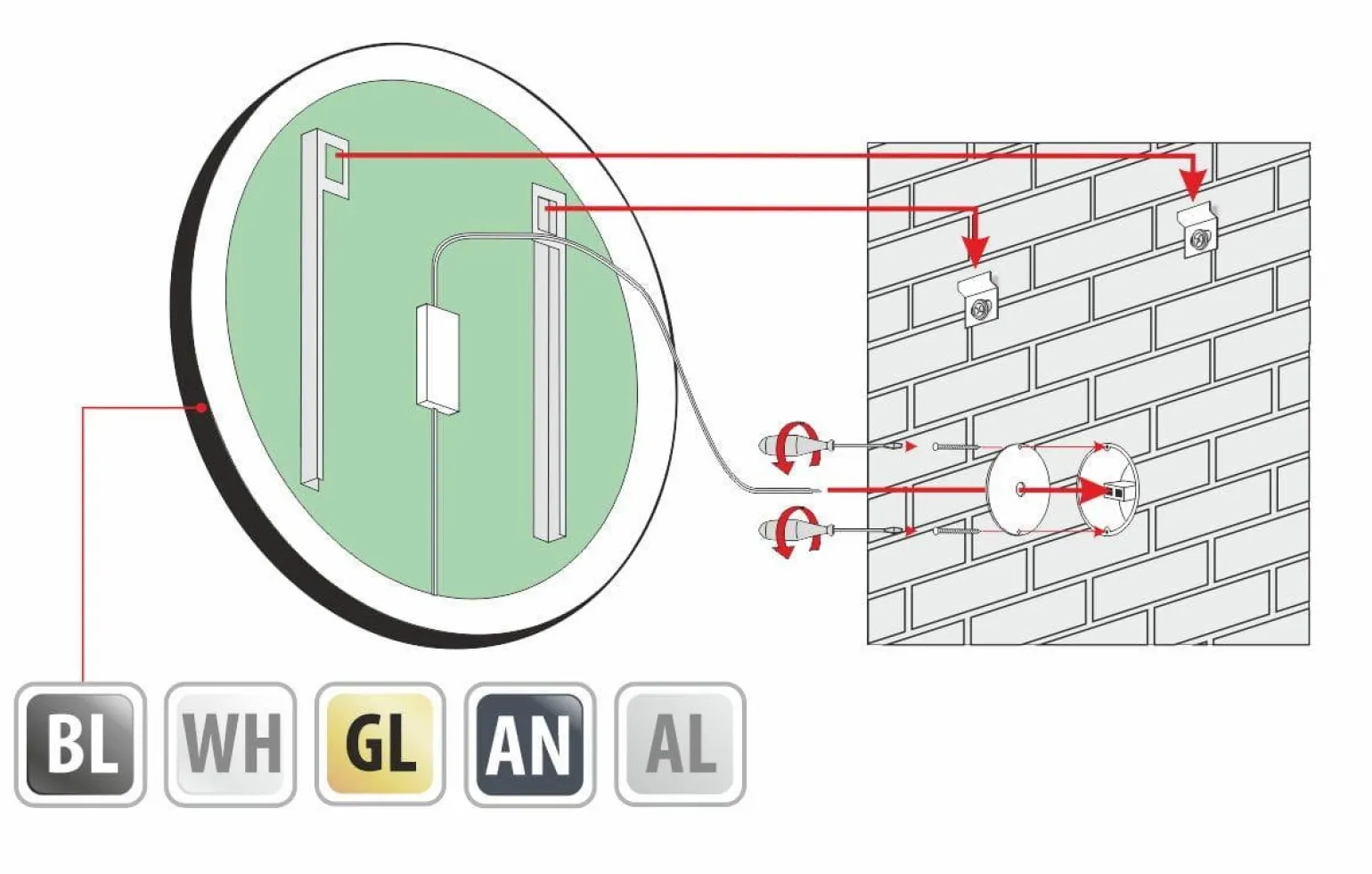 BL WH GL AN AL