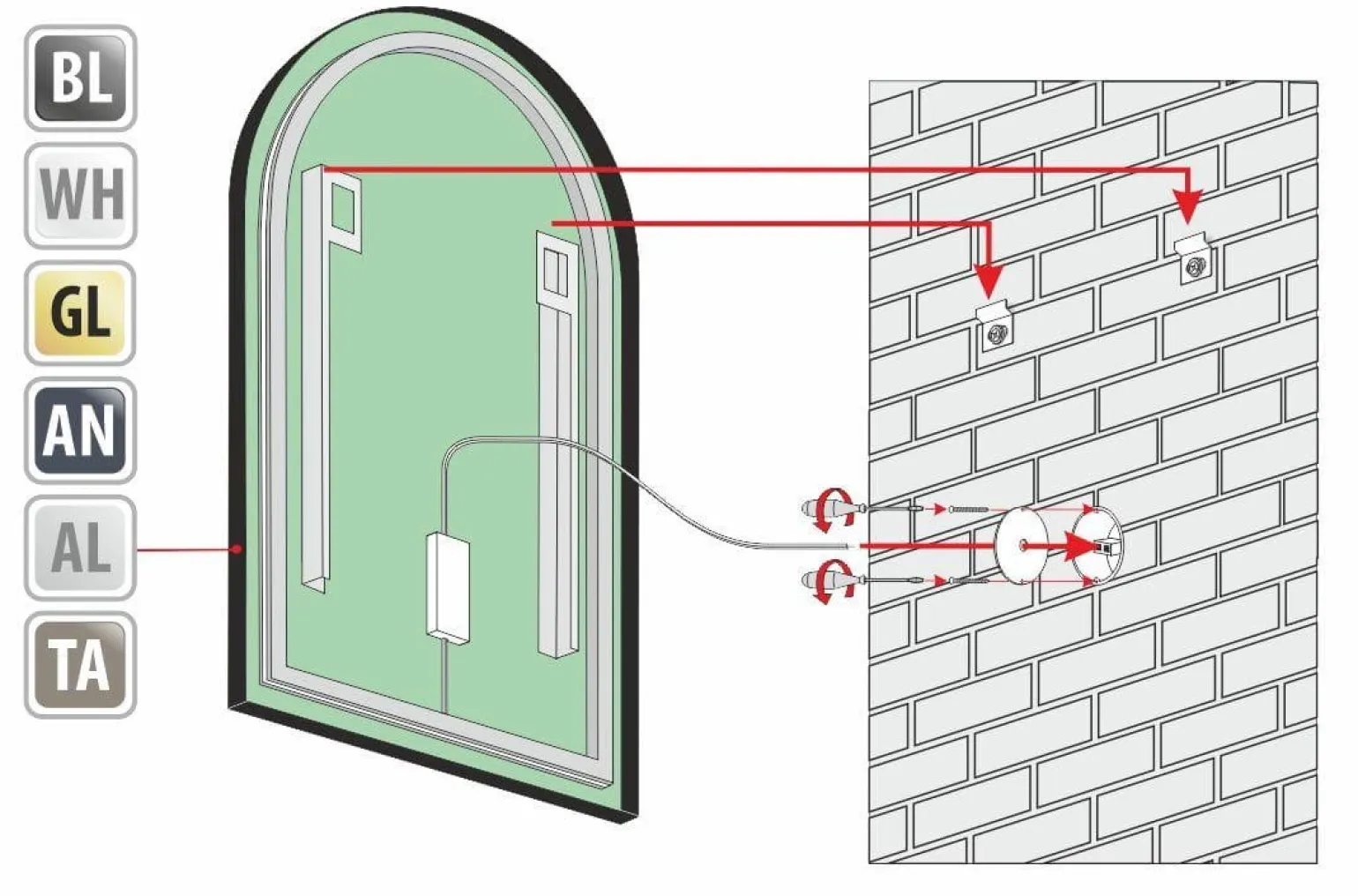 BL
WH
GL
AN
AL
TA