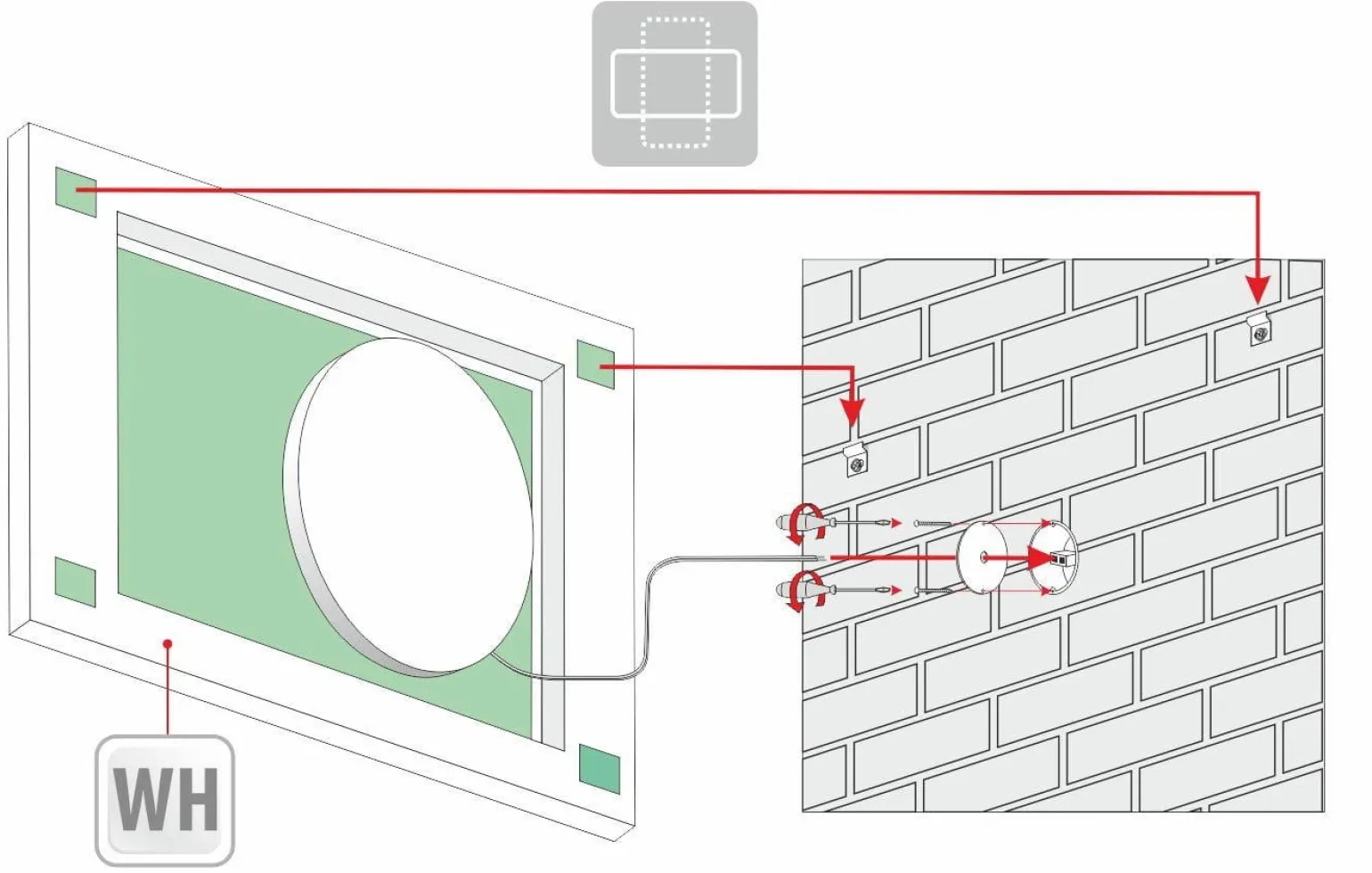 WH