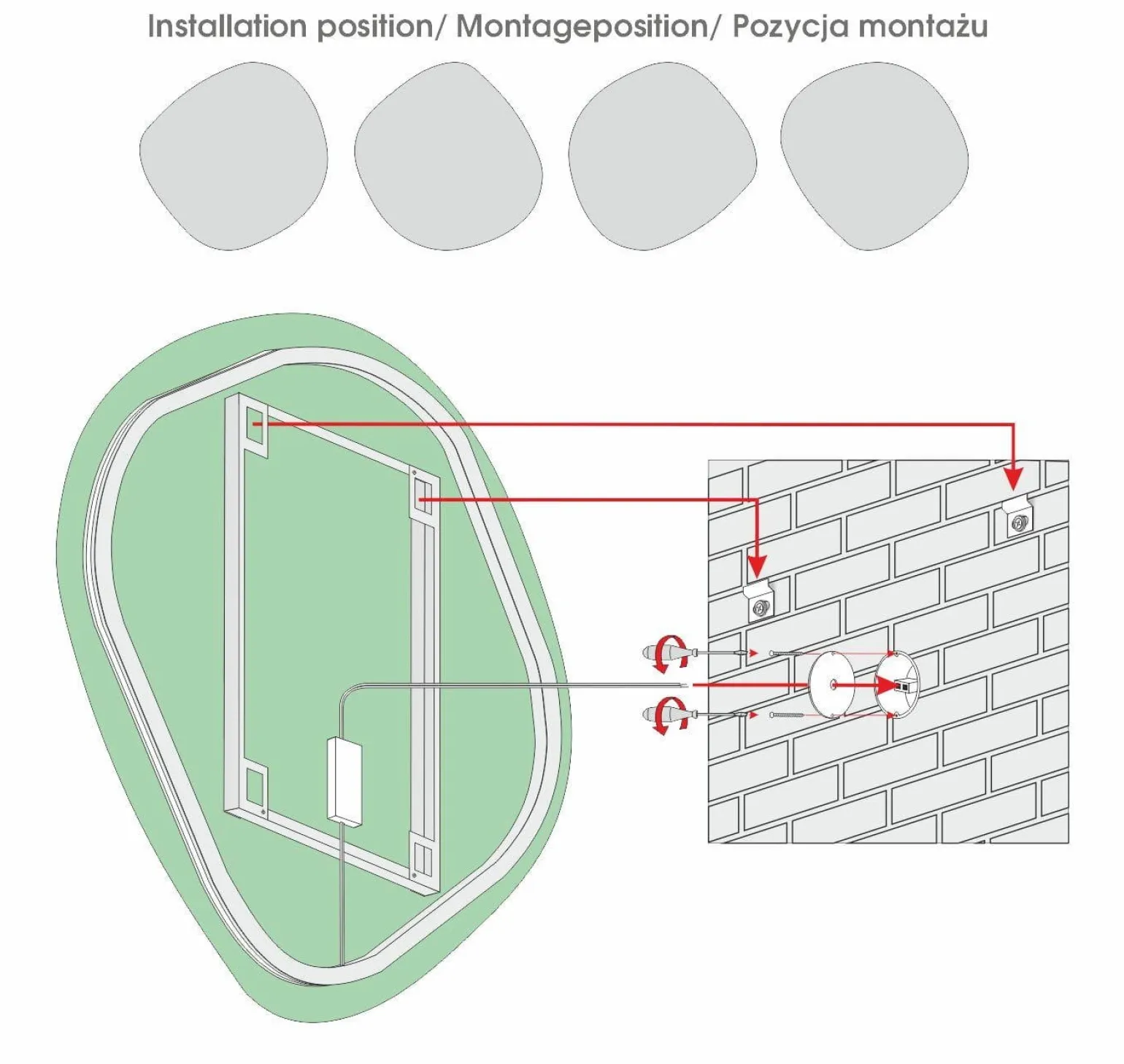 Installation position/ Montageposition/ Pozycja montażu