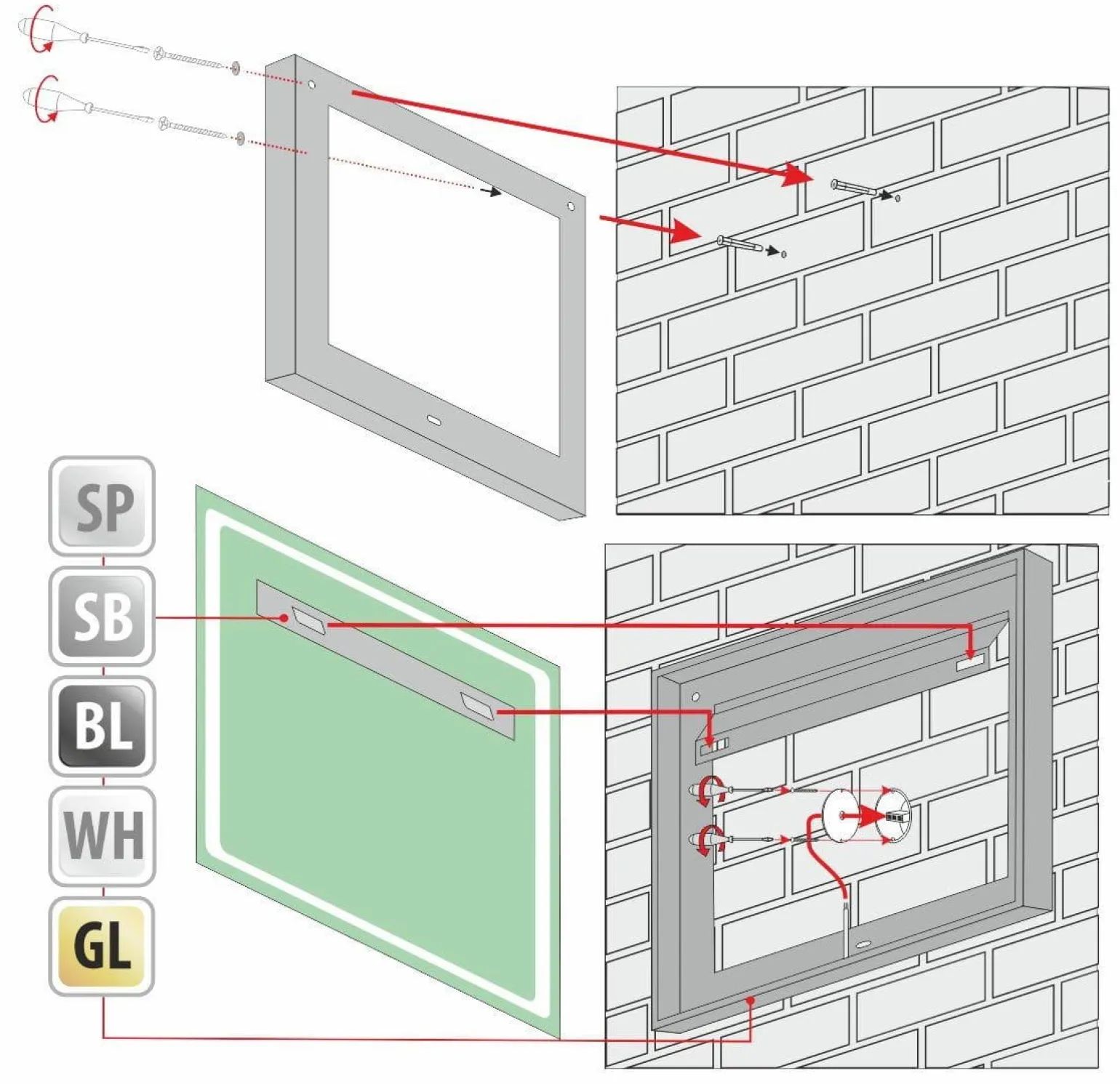 SP
SB
BL
WH
GL