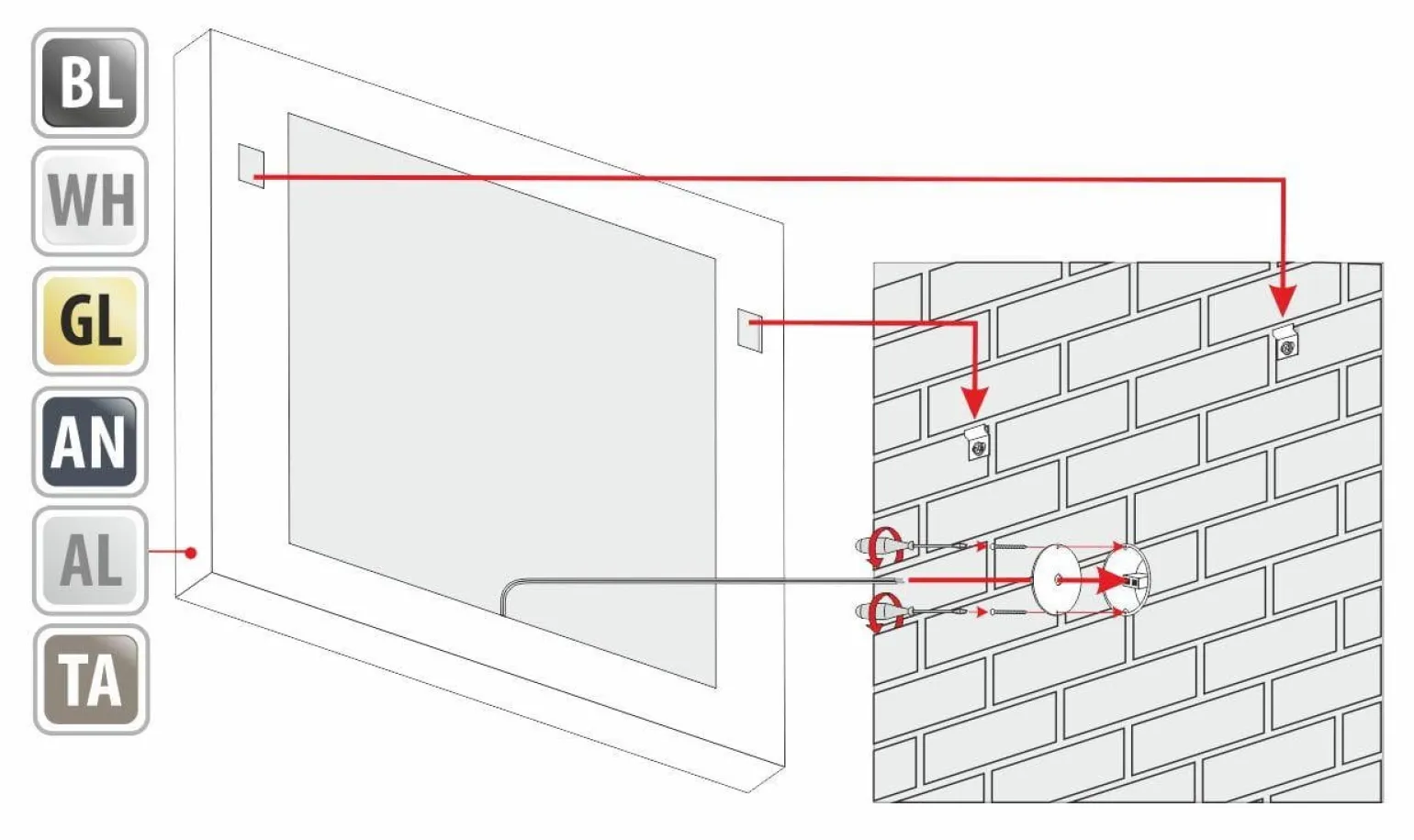 BL
WH
GL
AN
AL
TA