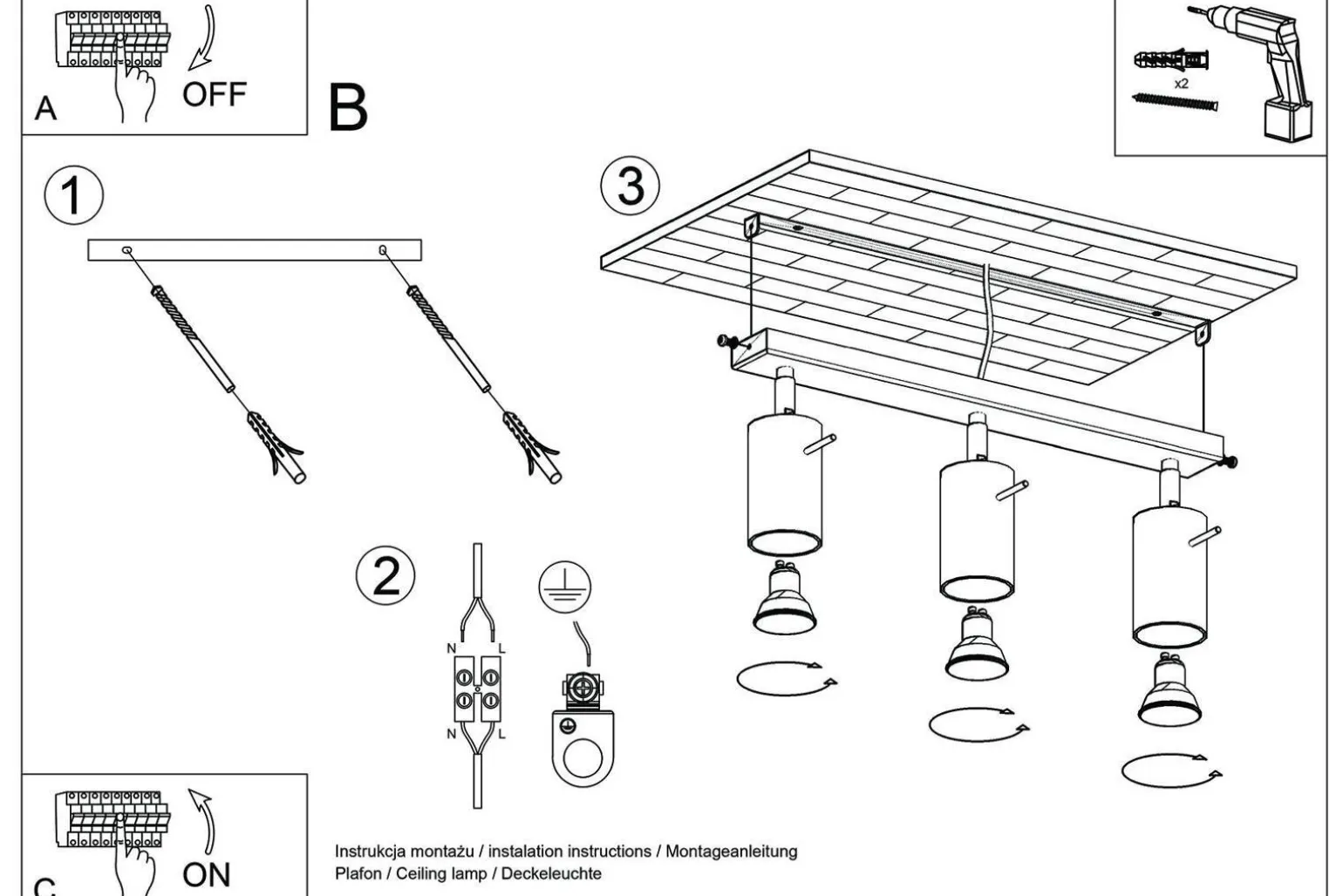 A
OFF

B

x2

1

3

2

N L
N L

C
ON

Instrukcja montażu / instalation instructions / Montageanleitung
Plafon / Ceiling lamp / Deckeleuchte