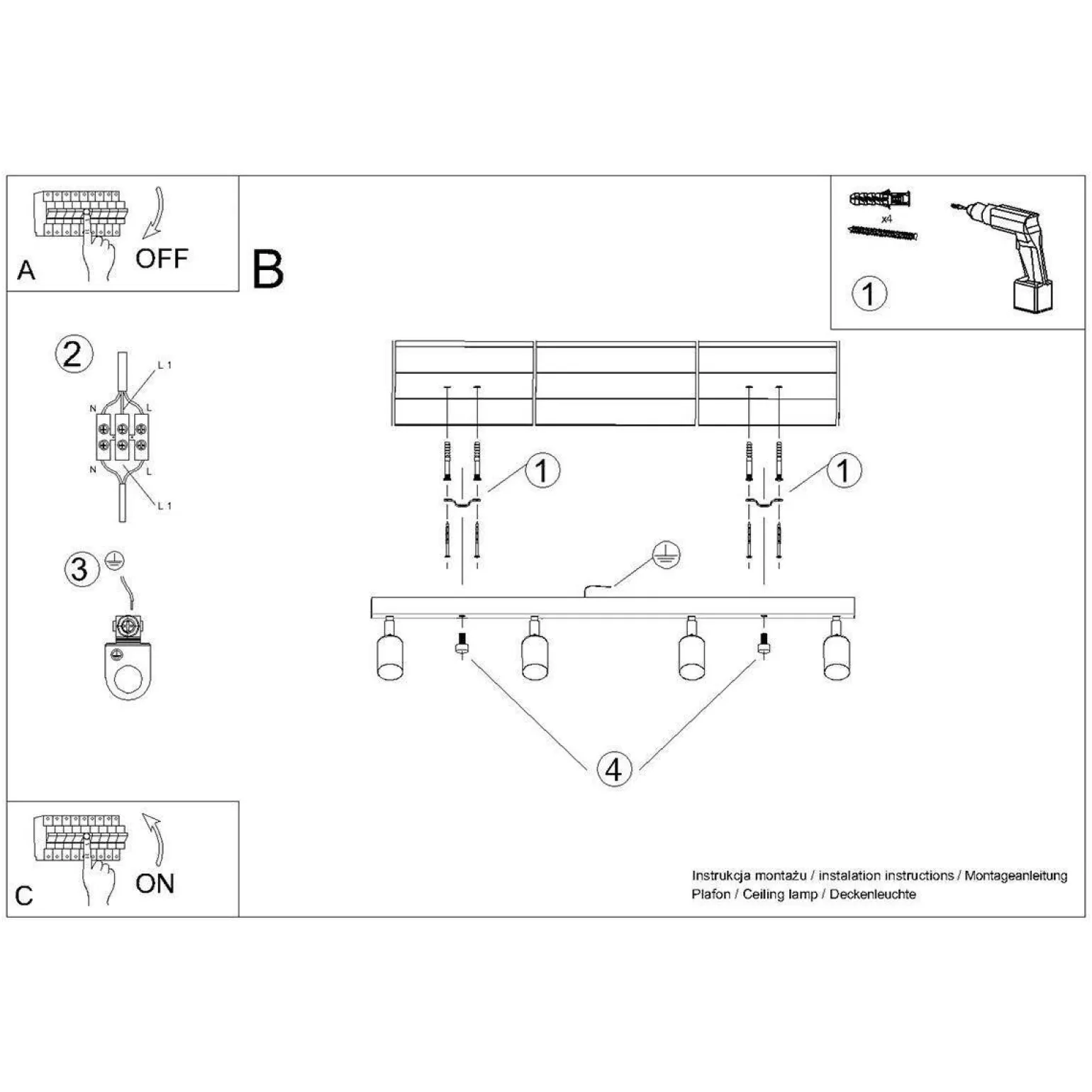 A
OFF

B

x4
1

2
L 1
N
L
N
L
L 1

3

1
1

4

C
ON

Instrukcja montażu / instalation instructions / Montageanleitung
Plafon / Ceiling lamp / Deckenleuchte