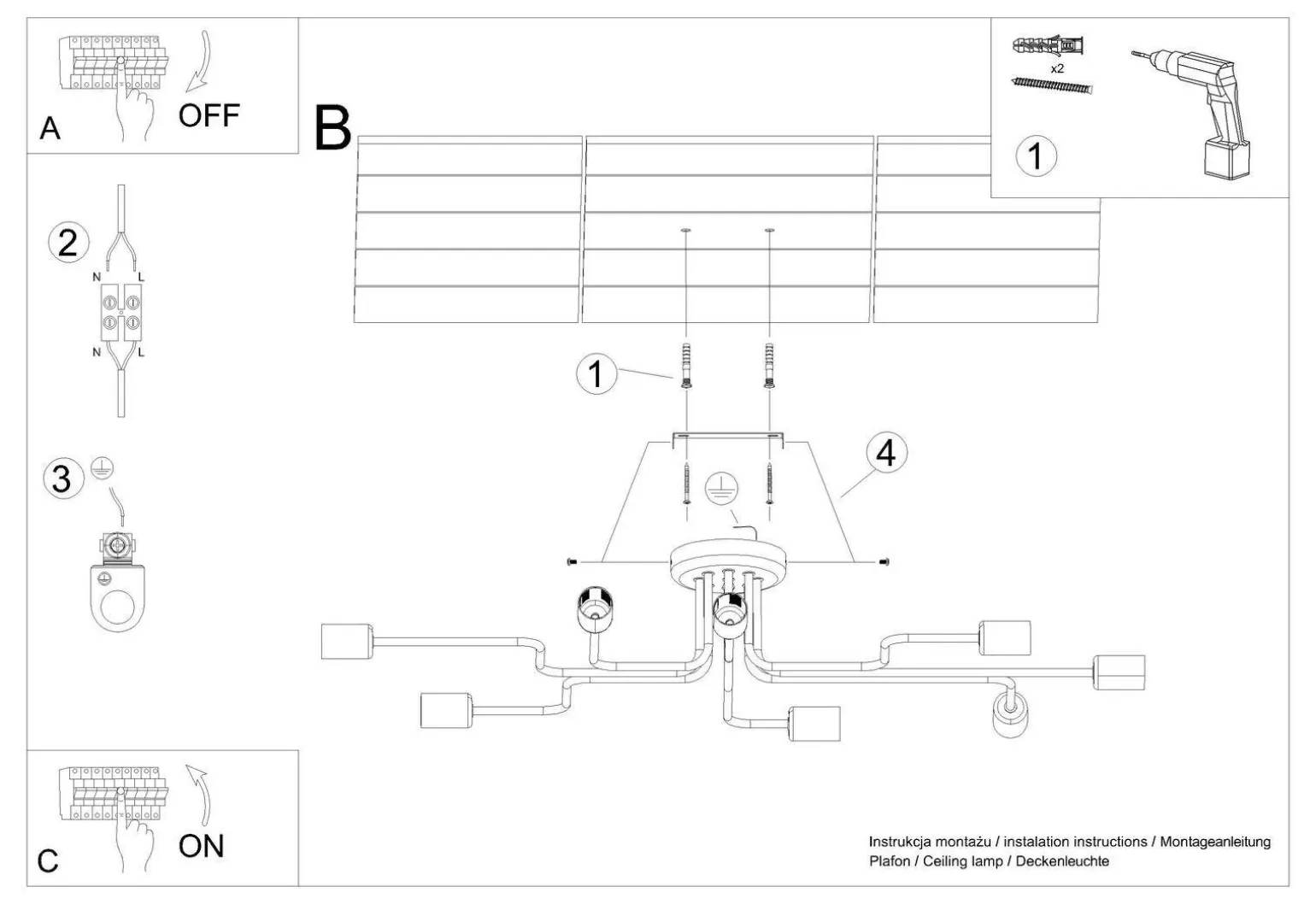 A
OFF

B

x2

1

2
N L
N L

3

1

4

C
ON

Instrukcja montażu / instalation instructions / Montageanleitung
Plafon / Ceiling lamp / Deckenleuchte